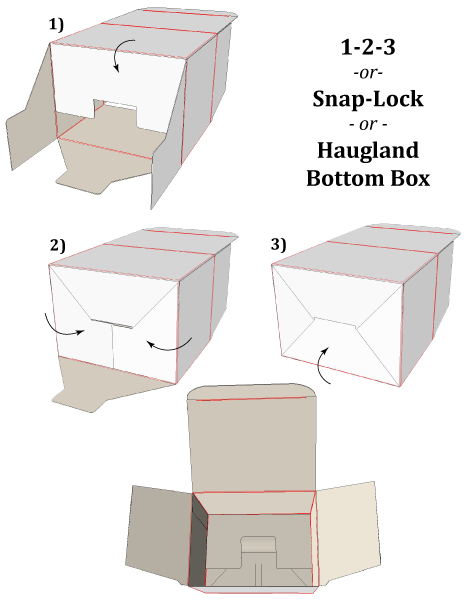 1)

1-2-3
-or-
Snap-Lock
- or -
Haugland
Bottom Box

2)

3)